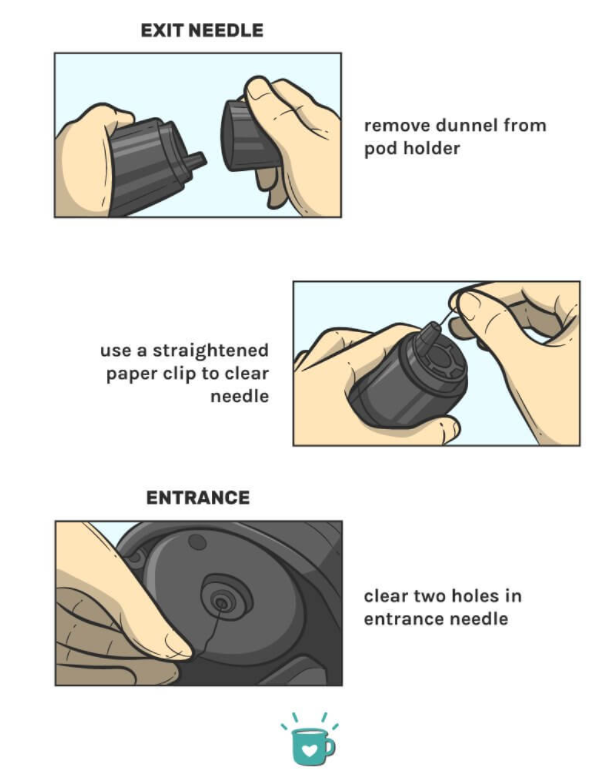 EXIT NEEDLE

remove dunnel from pod holder

use a straightened paper clip to clear needle

ENTRANCE

clear two holes in entrance needle